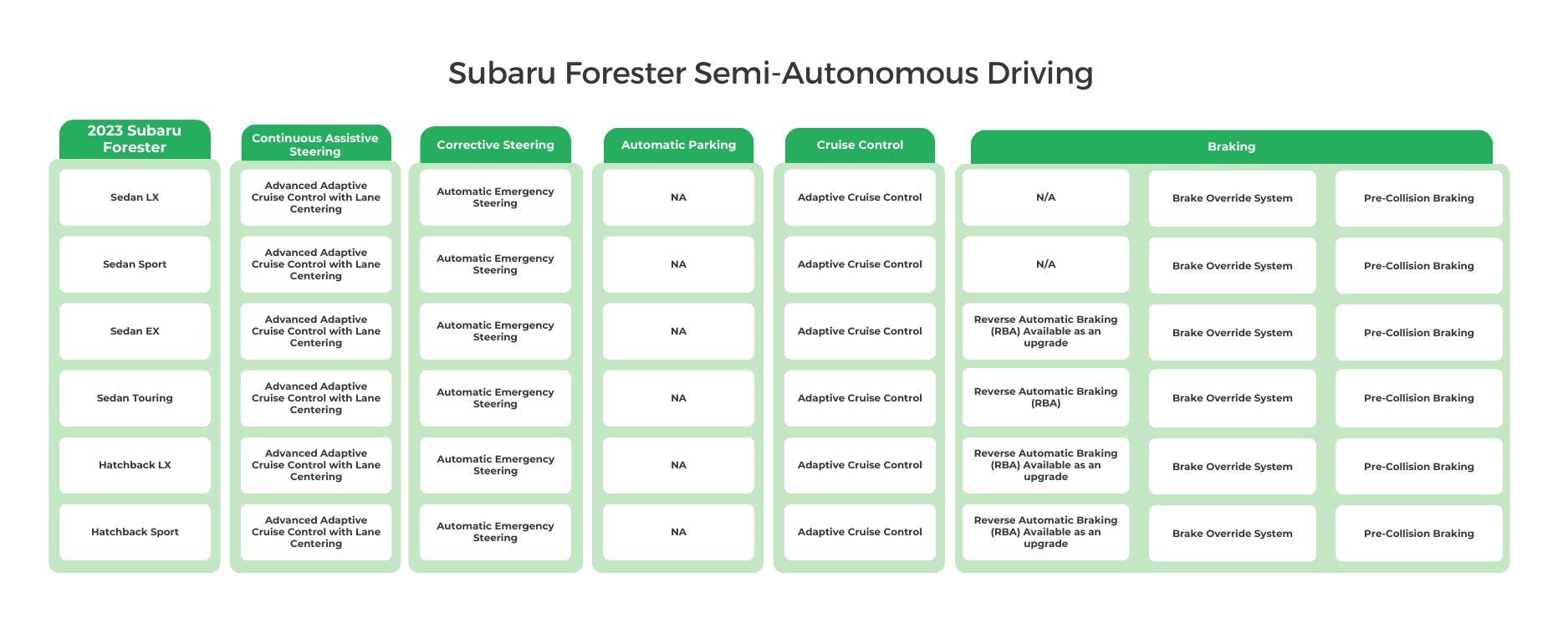 Subaru Forester Semi-Autonomous Driving

| 2023 Subaru Forester | Continuous Assistive Steering | Corrective Steering | Automatic Parking | Cruise Control | Braking | | |
|---|---|---|---|---|---|---|---|
| Sedan LX | Advanced Adaptive Cruise Control with Lane Centering | Automatic Emergency Steering | NA | Adaptive Cruise Control | N/A | Brake Override System | Pre-Collision Braking |
| Sedan Sport | Advanced Adaptive Cruise Control with Lane Centering | Automatic Emergency Steering | NA | Adaptive Cruise Control | N/A | Brake Override System | Pre-Collision Braking |
| Sedan EX | Advanced Adaptive Cruise Control with Lane Centering | Automatic Emergency Steering | NA | Adaptive Cruise Control | Reverse Automatic Braking (RBA) Available as an upgrade | Brake Override System | Pre-Collision Braking |
| Sedan Touring | Advanced Adaptive Cruise Control with Lane Centering | Automatic Emergency Steering | NA | Adaptive Cruise Control | Reverse Automatic Braking (RBA) | Brake Override System | Pre-Collision Braking |
| Hatchback LX | Advanced Adaptive Cruise Control with Lane Centering | Automatic Emergency Steering | NA | Adaptive Cruise Control | Reverse Automatic Braking (RBA) Available as an upgrade | Brake Override System | Pre-Collision Braking |
| Hatchback Sport | Advanced Adaptive Cruise Control with Lane Centering | Automatic Emergency Steering | NA | Adaptive Cruise Control | Reverse Automatic Braking (RBA) Available as an upgrade | Brake Override System | Pre-Collision Braking |