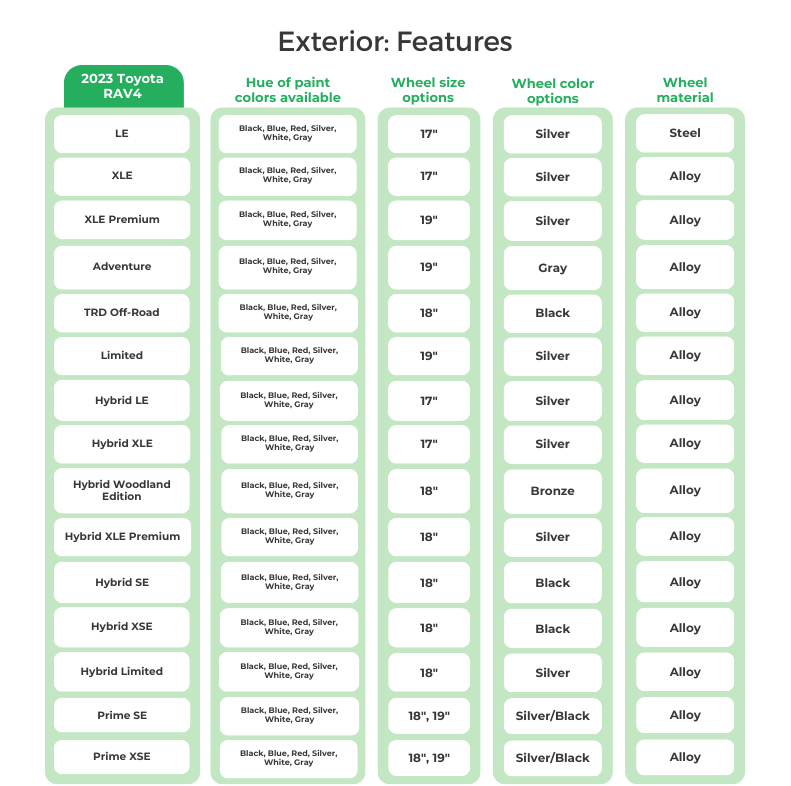 Exterior: Features

| 2023 Toyota RAV4 | Hue of paint colors available | Wheel size options | Wheel color options | Wheel material |
|---|---|---|---|---|
| LE | Black, Blue, Red, Silver, White, Gray | 17" | Silver | Steel |
| XLE | Black, Blue, Red, Silver, White, Gray | 17" | Silver | Alloy |
| XLE Premium | Black, Blue, Red, Silver, White, Gray | 19" | Silver | Alloy |
| Adventure | Black, Blue, Red, Silver, White, Gray | 19" | Gray | Alloy |
| TRD Off-Road | Black, Blue, Red, Silver, White, Gray | 18" | Black | Alloy |
| Limited | Black, Blue, Red, Silver, White, Gray | 19" | Silver | Alloy |
| Hybrid LE | Black, Blue, Red, Silver, White, Gray | 17" | Silver | Alloy |
| Hybrid XLE | Black, Blue, Red, Silver, White, Gray | 17" | Silver | Alloy |
| Hybrid Woodland Edition | Black, Blue, Red, Silver, White, Gray | 18" | Bronze | Alloy |
| Hybrid XLE Premium | Black, Blue, Red, Silver, White, Gray | 18" | Silver | Alloy |
| Hybrid SE | Black, Blue, Red, Silver, White, Gray | 18" | Black | Alloy |
| Hybrid XSE | Black, Blue, Red, Silver, White, Gray | 18" | Black | Alloy |
| Hybrid Limited | Black, Blue, Red, Silver, White, Gray | 18" | Silver | Alloy |
| Prime SE | Black, Blue, Red, Silver, White, Gray | 18", 19" | Silver/Black | Alloy |
| Prime XSE | Black, Blue, Red, Silver, White, Gray | 18", 19" | Silver/Black | Alloy |